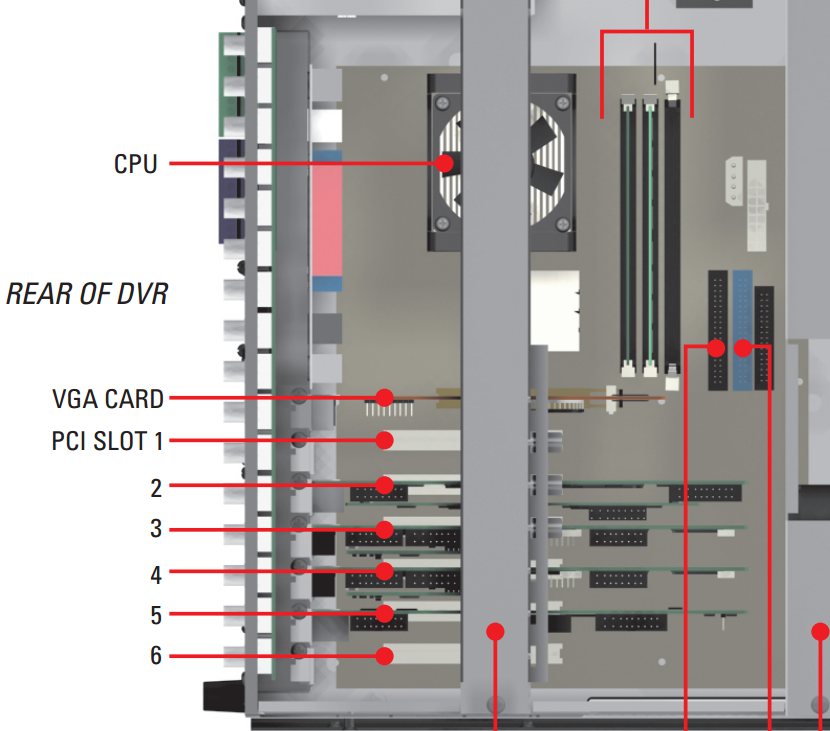 CPU

REAR OF DVR

VGA CARD

PCI SLOT 1

2

3

4

5

6