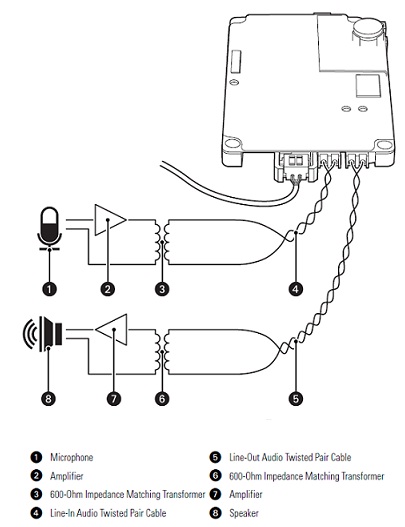 1
2
3
4
8
7
6
5

1 Microphone
2 Amplifier
3 600-Ohm Impedance Matching Transformer
4 Line-In Audio Twisted Pair Cable

5 Line-Out Audio Twisted Pair Cable
6 600-Ohm Impedance Matching Transformer
7 Amplifier
8 Speaker