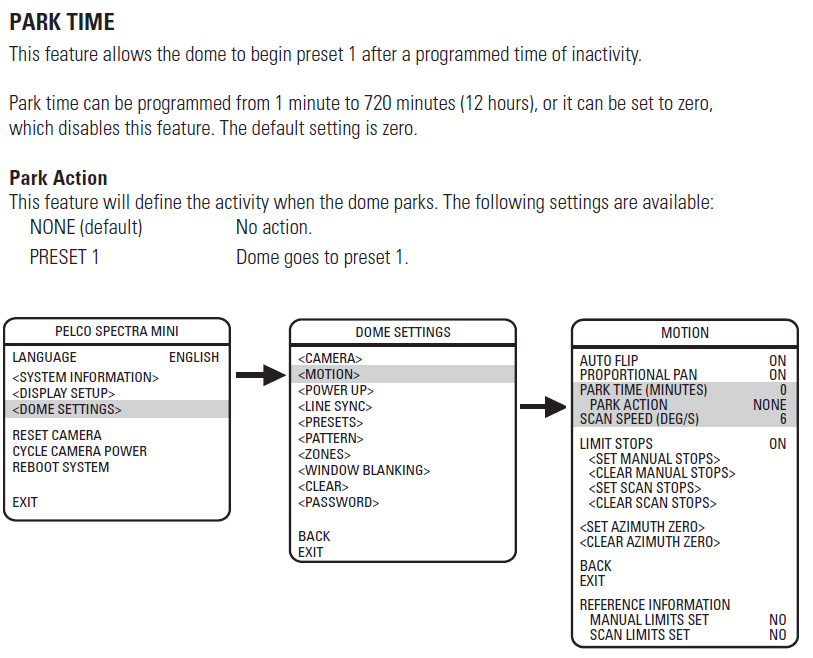 PARK TIME
This feature allows the dome to begin preset 1 after a programmed time of inactivity.

Park time can be programmed from 1 minute to 720 minutes (12 hours), or it can be set to zero, which disables this feature. The default setting is zero.

Park Action
This feature will define the activity when the dome parks. The following settings are available:
NONE (default) No action.
PRESET 1 Dome goes to preset 1.

PELCO SPECTRA MINI
LANGUAGE ENGLISH
<SYSTEM INFORMATION>
<DISPLAY SETUP>
<DOME SETTINGS>
RESET CAMERA
CYCLE CAMERA POWER
REBOOT SYSTEM
EXIT

DOME SETTINGS
<CAMERA>
<MOTION>
<POWER UP>
<LINE SYNC>
<PRESETS>
<PATTERN>
<ZONES>
<WINDOW BLANKING>
<CLEAR>
<PASSWORD>
BACK
EXIT

MOTION
AUTO FLIP ON
PROPORTIONAL PAN ON
PARK TIME (MINUTES) 0
PARK ACTION NONE
SCAN SPEED (DEG/S) 6
LIMIT STOPS ON
<SET MANUAL STOPS>
<CLEAR MANUAL STOPS>
<SET SCAN STOPS>
<CLEAR SCAN STOPS>
<SET AZIMUTH ZERO>
<CLEAR AZIMUTH ZERO>
BACK
EXIT
REFERENCE INFORMATION
MANUAL LIMITS SET NO
SCAN LIMITS SET NO