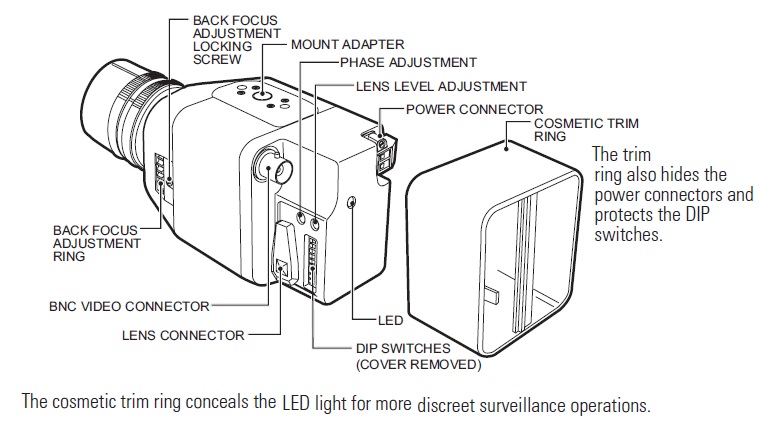 BACK FOCUS ADJUSTMENT LOCKING SCREW

MOUNT ADAPTER

PHASE ADJUSTMENT

LENS LEVEL ADJUSTMENT

POWER CONNECTOR

COSMETIC TRIM RING

The trim ring also hides the power connectors and protects the DIP switches.

BACK FOCUS ADJUSTMENT RING

BNC VIDEO CONNECTOR

LENS CONNECTOR

LED

DIP SWITCHES (COVER REMOVED)

The cosmetic trim ring conceals the LED light for more discreet surveillance operations.