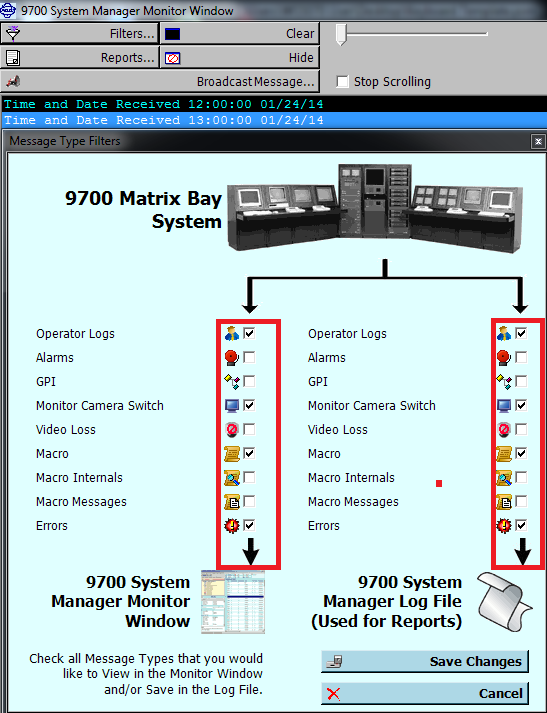 9700 System Manager Monitor Window

Filters...
Clear
Reports...
Hide
Broadcast Message...
Stop Scrolling

Time and Date Received 12:00:00 01/24/14
Time and Date Received 13:00:00 01/24/14

Message Type Filters

9700 Matrix Bay System

Operator Logs
Alarms
GPI
Monitor Camera Switch
Video Loss
Macro
Macro Internals
Macro Messages
Errors

Operator Logs
Alarms
GPI
Monitor Camera Switch
Video Loss
Macro
Macro Internals
Macro Messages
Errors

9700 System Manager Monitor Window

9700 System Manager Log File (Used for Reports)

Check all Message Types that you would like to View in the Monitor Window and/or Save in the Log File.

Save Changes
Cancel