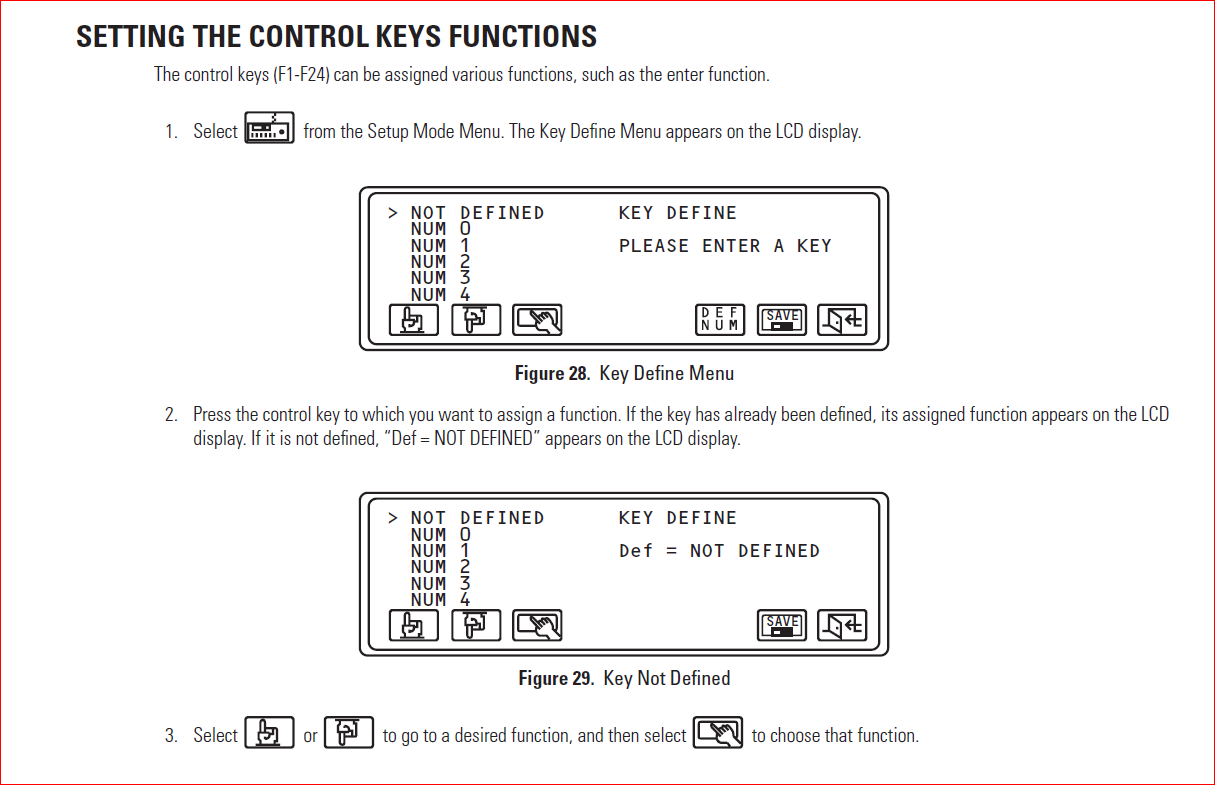 SETTING THE CONTROL KEYS FUNCTIONS

The control keys (F1-F24) can be assigned various functions, such as the enter function.

1. Select from the Setup Mode Menu. The Key Define Menu appears on the LCD display.

> NOT DEFINED
NUM 0
NUM 1
NUM 2
NUM 3
NUM 4

KEY DEFINE

PLEASE ENTER A KEY

DEF NUM

SAVE

Figure 28. Key Define Menu

2. Press the control key to which you want to assign a function. If the key has already been defined, its assigned function appears on the LCD display. If it is not defined, "Def = NOT DEFINED" appears on the LCD display.

> NOT DEFINED
NUM 0
NUM 1
NUM 2
NUM 3
NUM 4

KEY DEFINE

Def = NOT DEFINED

SAVE

Figure 29. Key Not Defined

3. Select or to go to a desired function, and then select to choose that function.