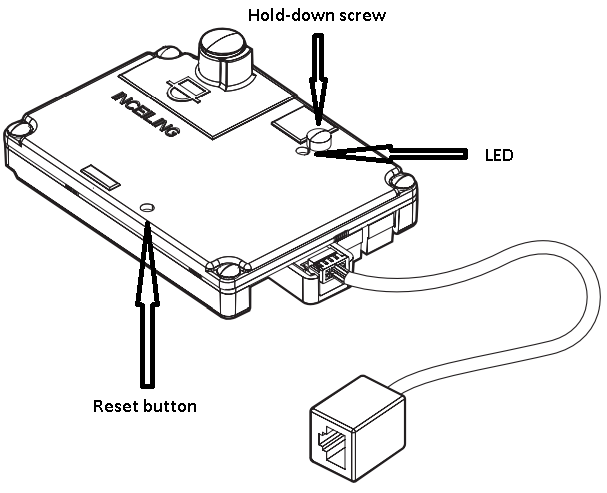 Hold-down screw

INCEILING

LED

Reset button