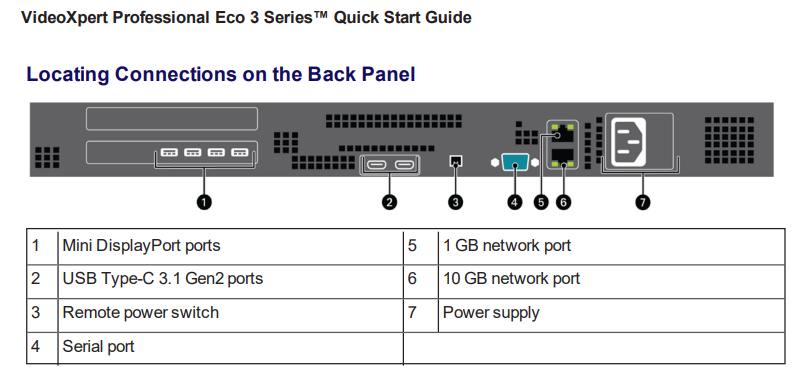 VideoXpert Professional Eco 3 Series™ Quick Start Guide

Locating Connections on the Back Panel

1 2 3 4 5 6 7

| 1 | Mini DisplayPort ports | 5 | 1 GB network port |
|---|---|---|---|
| 2 | USB Type-C 3.1 Gen2 ports | 6 | 10 GB network port |
| 3 | Remote power switch | 7 | Power supply |
| 4 | Serial port | | |